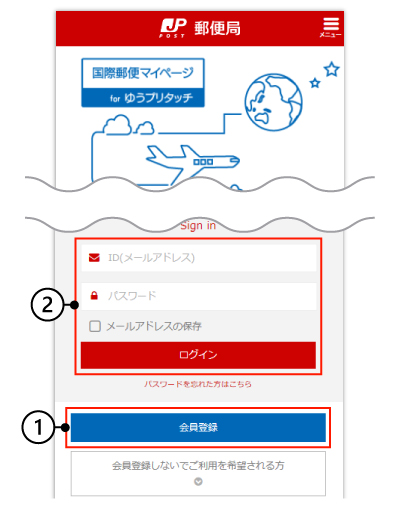 JP POST 郵便局

メニュー

国際郵便マイページ

for ゆうプリタッチ

Sign in

ID(メールアドレス)

②

パスワード

メールアドレスの保存

ログイン

パスワードを忘れた方はこちら

①

会員登録

会員登録しないでご利用を希望される方